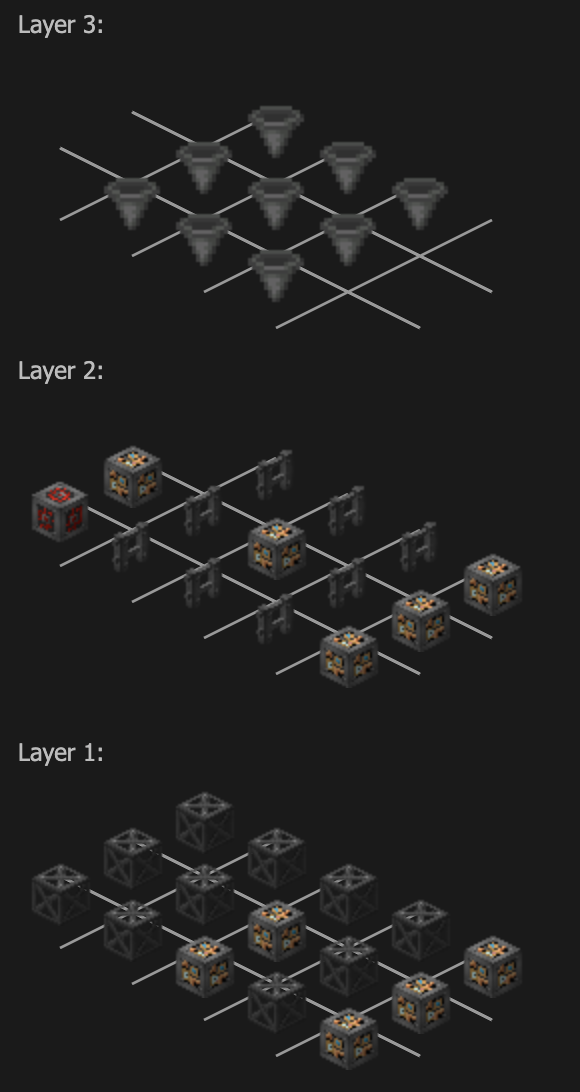 Layer 3:

Layer 2:

Layer 1: